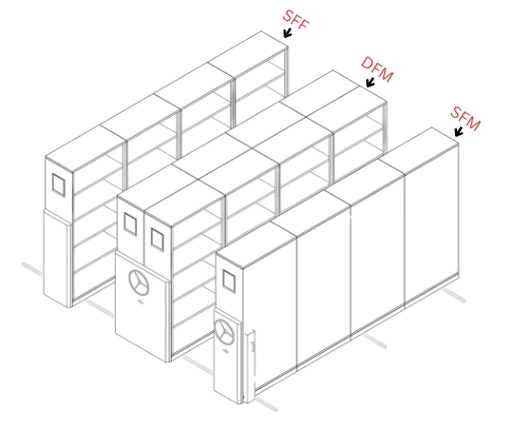 SFF
DFM
SFM